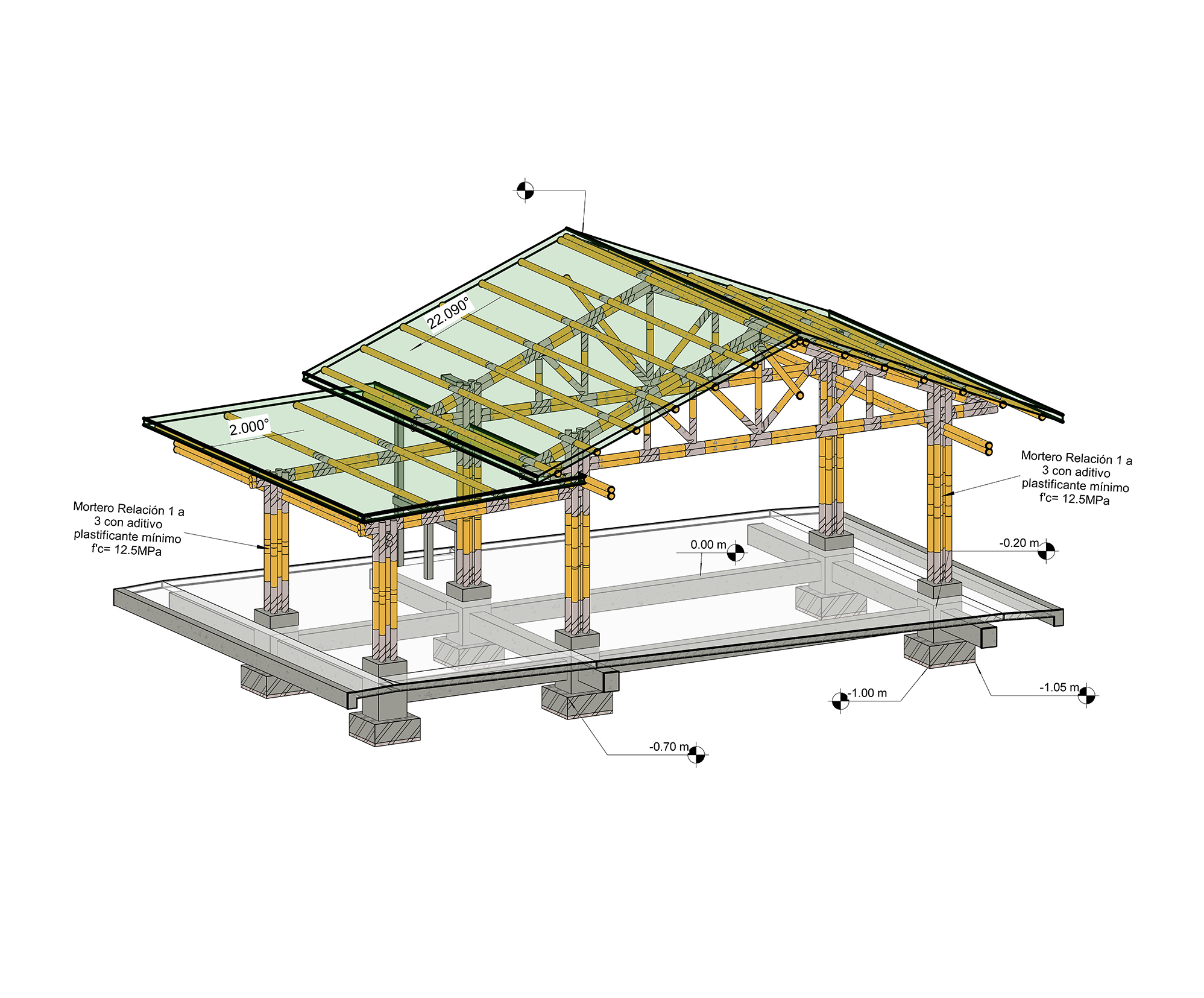 22.090°

2.000°

Mortero Relación 1 a 3 con aditivo plastificante mínimo f'c= 12.5MPa

Mortero Relación 1 a 3 con aditivo plastificante mínimo f'c= 12.5MPa

0.00 m

-0.20 m

-1.00 m

-1.05 m

-0.70 m